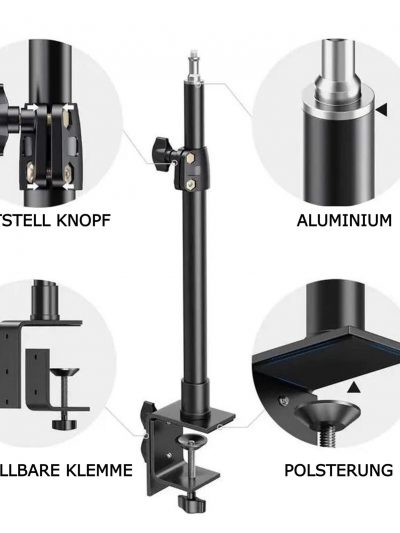 TSTELL KNOPF

ALUMINIUM

LLBARE KLEMME

POLSTERUNG